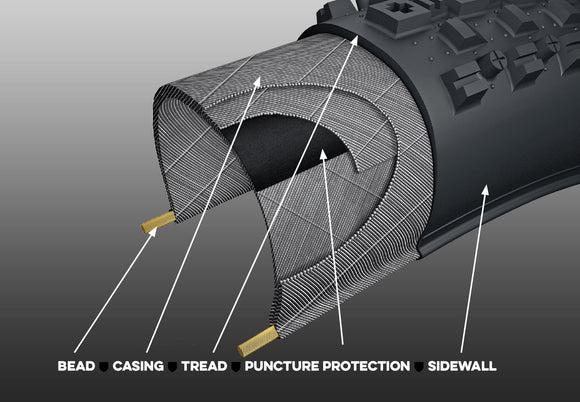 BEAD CASING TREAD PUNCTURE PROTECTION SIDEWALL